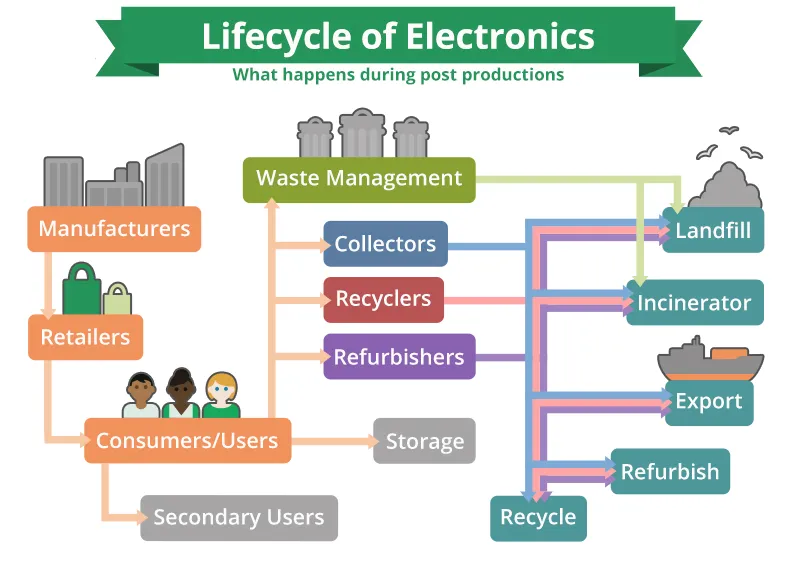 Lifecycle of Electronics
What happens during post productions

Manufacturers

Retailers

Consumers/Users

Secondary Users

Storage

Waste Management

Collectors

Recyclers

Refurbishers

Landfill

Incinerator

Export

Refurbish

Recycle